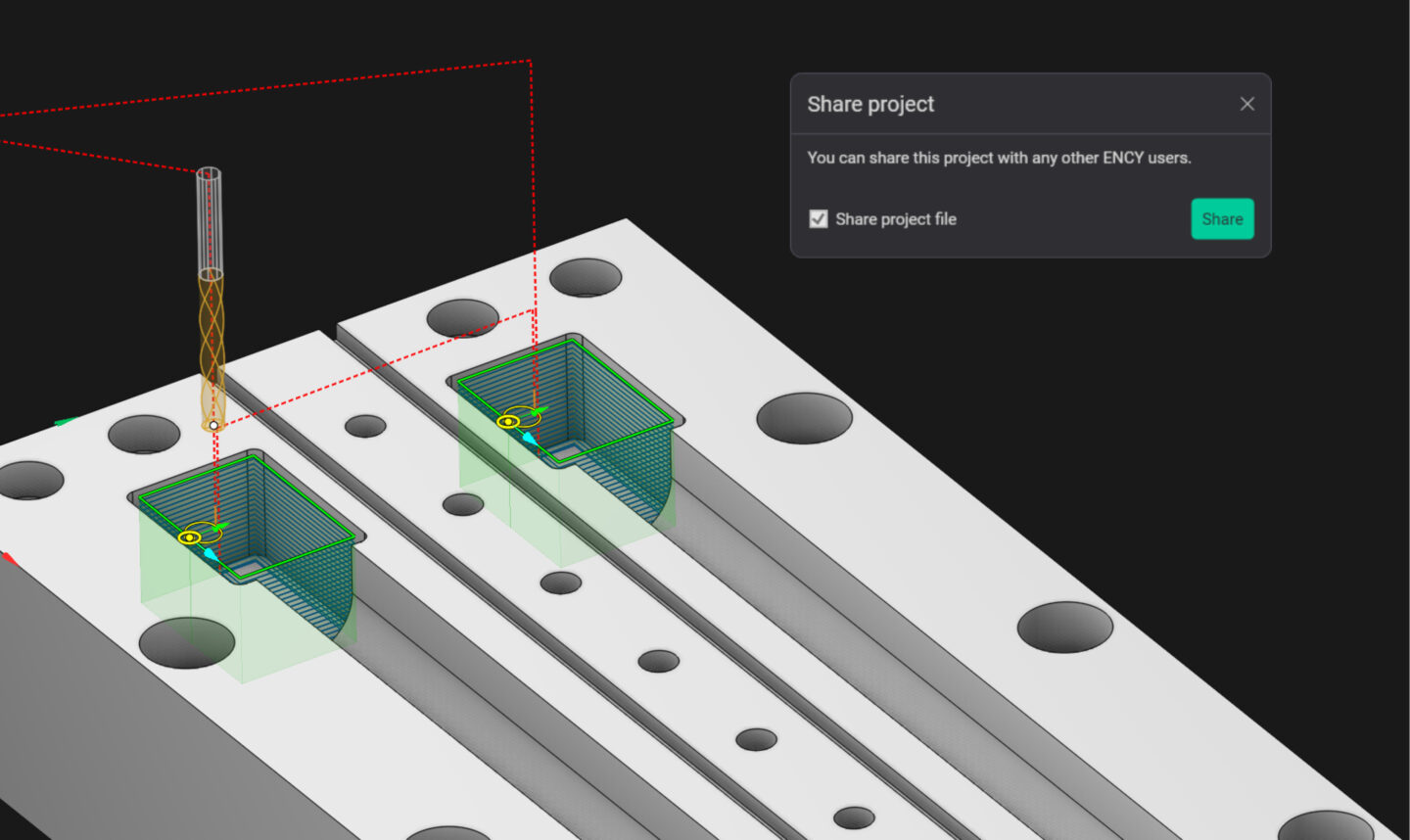 Share project

You can share this project with any other ENCY users.

Share project file

Share